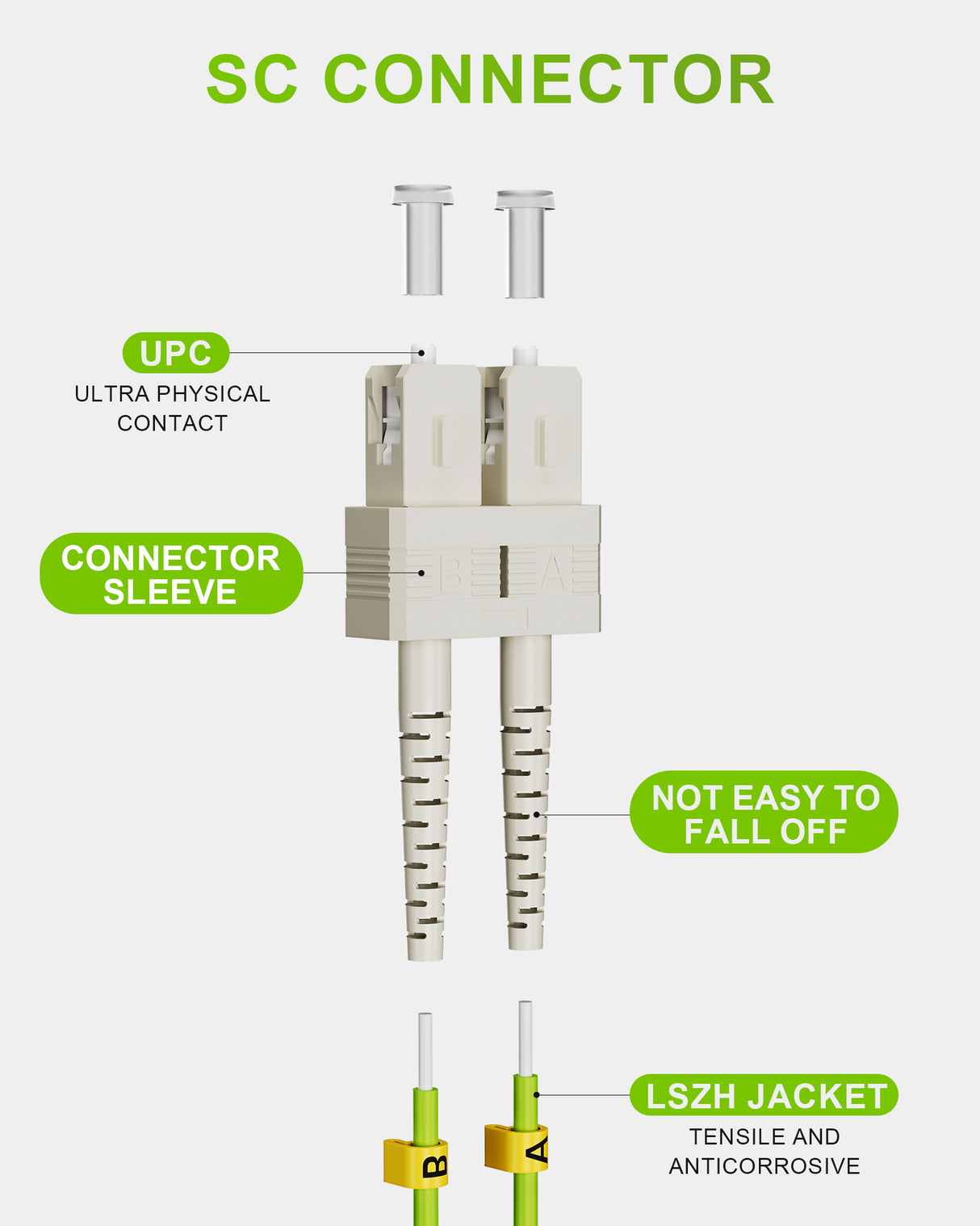 SC CONNECTOR

UPC
ULTRA PHYSICAL CONTACT

CONNECTOR SLEEVE

B A

NOT EASY TO FALL OFF

LSZH JACKET
TENSILE AND ANTICORROSIVE

B A