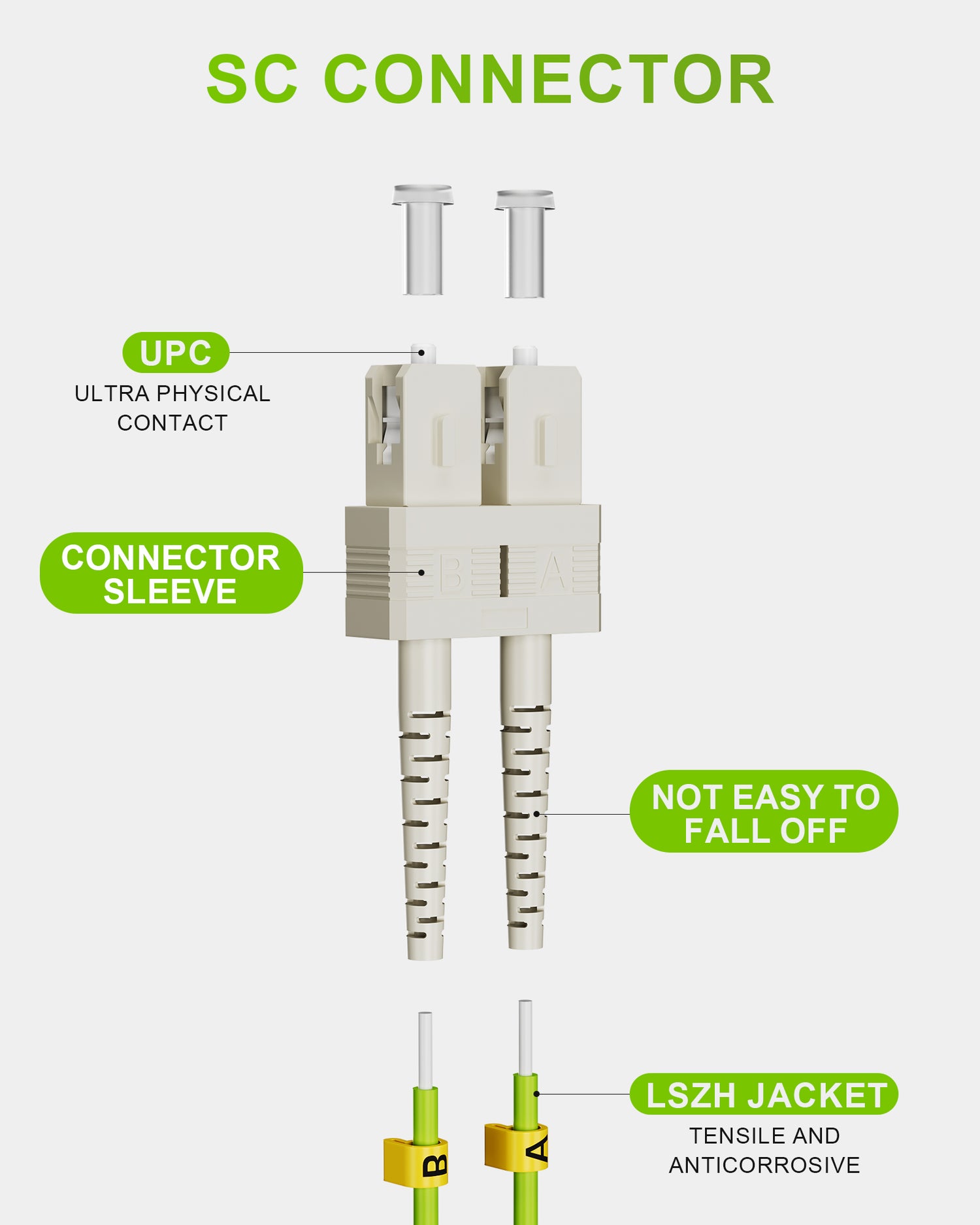 SC CONNECTOR

UPC
ULTRA PHYSICAL CONTACT

CONNECTOR SLEEVE

B A

NOT EASY TO FALL OFF

LSZH JACKET
TENSILE AND ANTICORROSIVE

B A