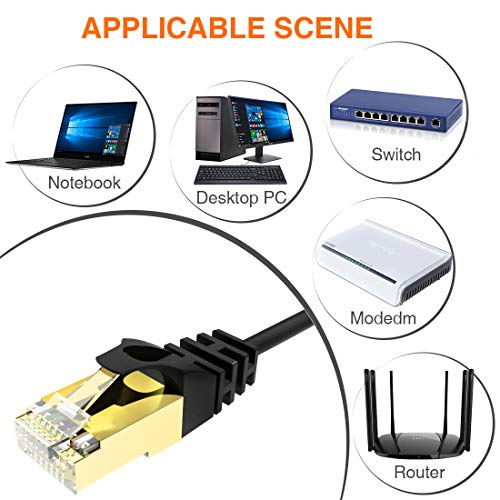 APPLICABLE SCENE

Notebook

Desktop PC

Switch

Modedm

Router