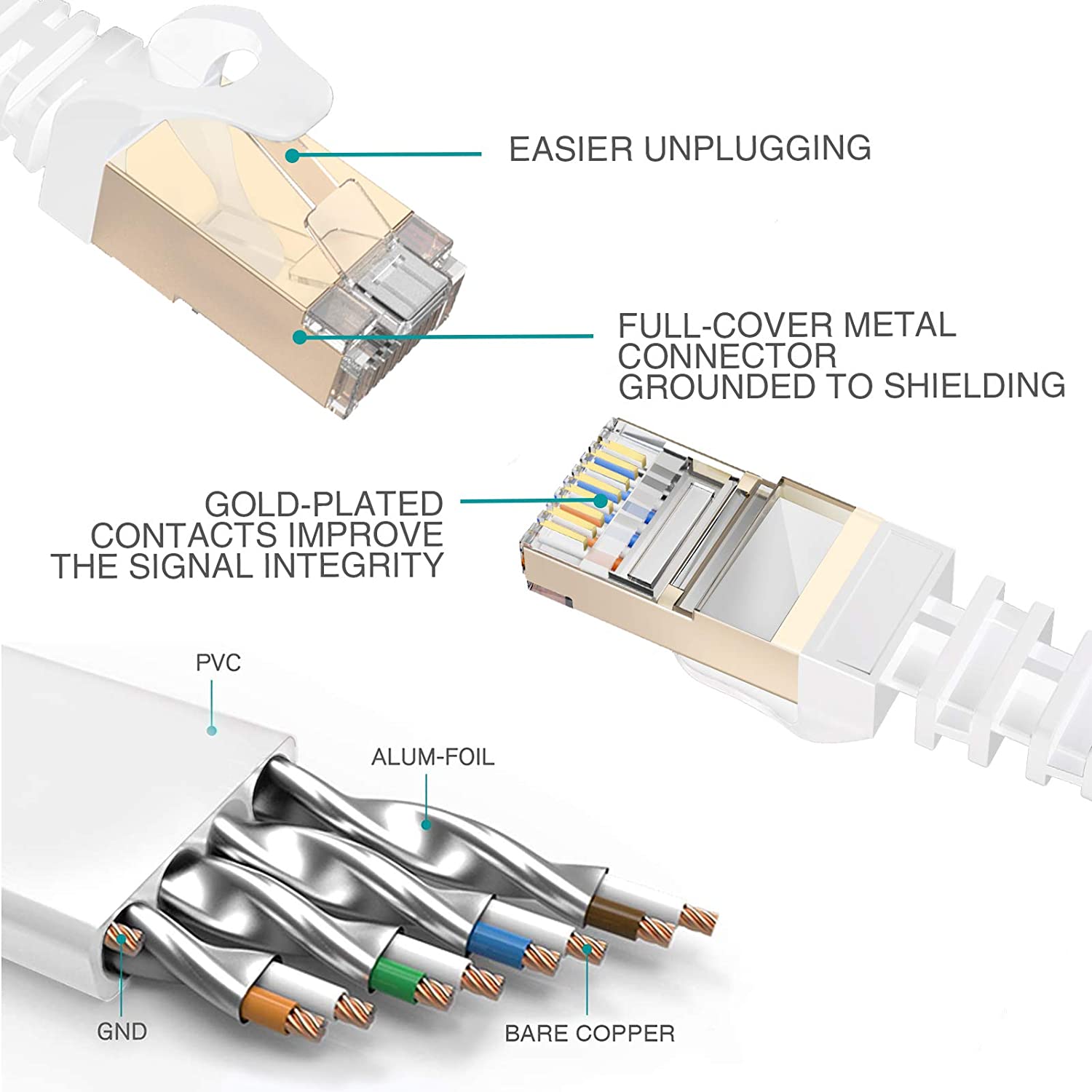 EASIER UNPLUGGING

FULL-COVER METAL CONNECTOR GROUNDED TO SHIELDING

GOLD-PLATED CONTACTS IMPROVE THE SIGNAL INTEGRITY

PVC

ALUM-FOIL

GND

BARE COPPER