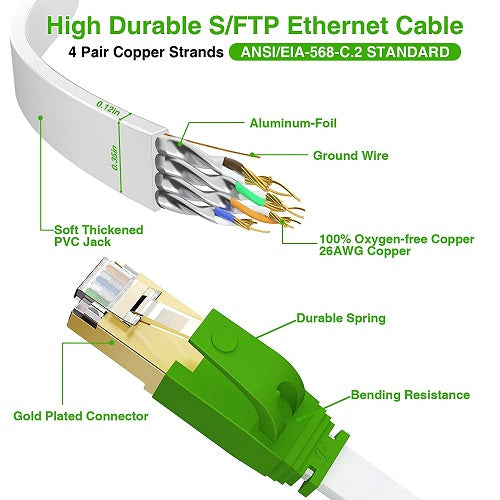 High Durable S/FTP Ethernet Cable

4 Pair Copper Strands ANSI/EIA-568-C.2 STANDARD

0.12in

0.35in

Aluminum-Foil

Ground Wire

Soft Thickened PVC Jack

100% Oxygen-free Copper 26AWG Copper

Durable Spring

Bending Resistance

Gold Plated Connector